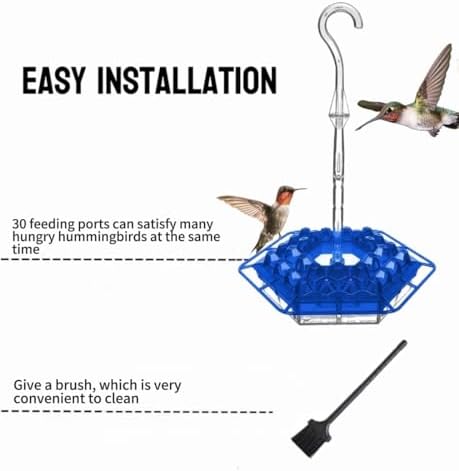 EASY INSTALLATION

30 feeding ports can satisfy many hungry hummingbirds at the same time

Give a brush, which is very convenient to clean