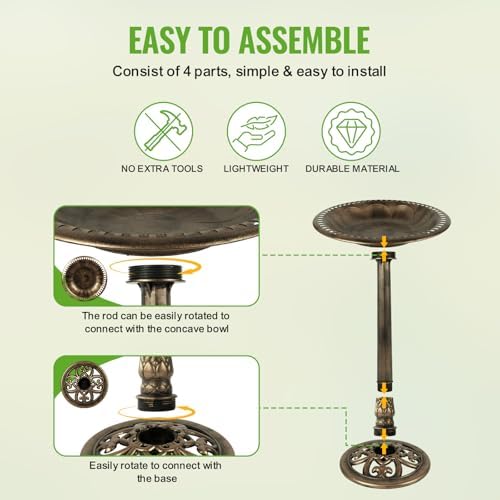 EASY TO ASSEMBLE

Consist of 4 parts, simple & easy to install

NO EXTRA TOOLS

LIGHTWEIGHT

DURABLE MATERIAL

The rod can be easily rotated to connect with the concave bowl

Easily rotate to connect with the base