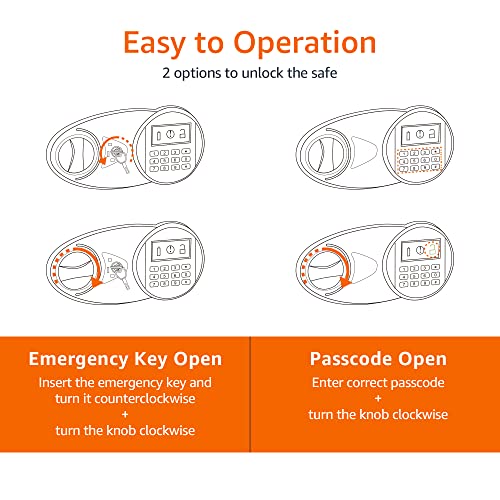 Easy to Operation
2 options to unlock the safe

Emergency Key Open
Insert the emergency key and turn it counterclockwise
+
turn the knob clockwise

Passcode Open
Enter correct passcode
+
turn the knob clockwise