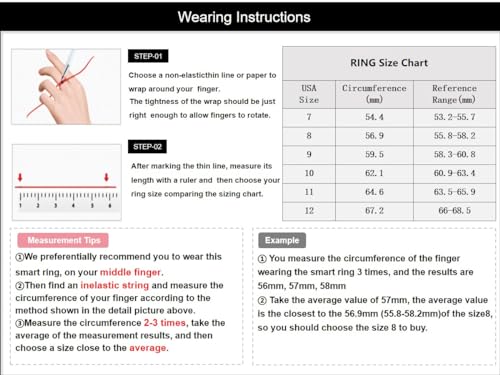 Wearing Instructions

STEP-01

Choose a non-elasticthin line or paper to wrap around your finger.
The tightness of the wrap should be just right enough to allow fingers to rotate.

STEP-02

1 2 3 4 5 6

After marking the thin line, measure its length with a ruler and then choose your ring size comparing the sizing chart.

RING Size Chart

| USA Size | Circumference (mm) | Reference Range(mm) |
|---|---|---|
| 7 | 54.4 | 53.2-55.7 |
| 8 | 56.9 | 55.8-58.2 |
| 9 | 59.5 | 58.3-60.8 |
| 10 | 62.1 | 60.9-63.4 |
| 11 | 64.6 | 63.5-65.9 |
| 12 | 67.2 | 66-68.5 |

Measurement Tips

①We preferentially recommend you to wear this smart ring, on your middle finger.
②Then find an inelastic string and measure the circumference of your finger according to the method shown in the detail picture above.
③Measure the circumference 2-3 times, take the average of the measurement results, and then choose a size close to the average.

Example

① You measure the circumference of the finger wearing the smart ring 3 times, and the results are 56mm, 57mm, 58mm
② Take the average value of 57mm, the average value is the closest to the 56.9mm (55.8-58.2mm)of the size8, so you should choose the size 8 to buy.