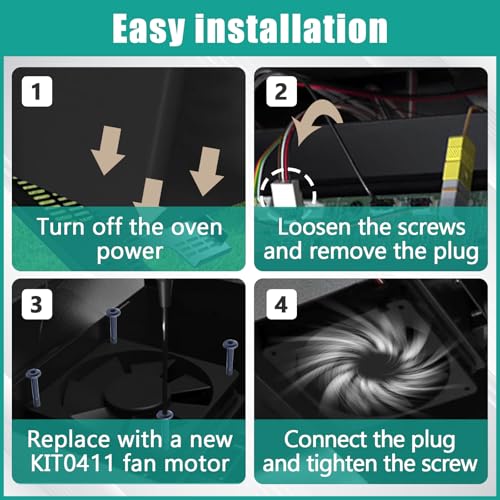 Easy installation

1

Turn off the oven power

2

Loosen the screws and remove the plug

3

Replace with a new KIT0411 fan motor

4

Connect the plug and tighten the screw