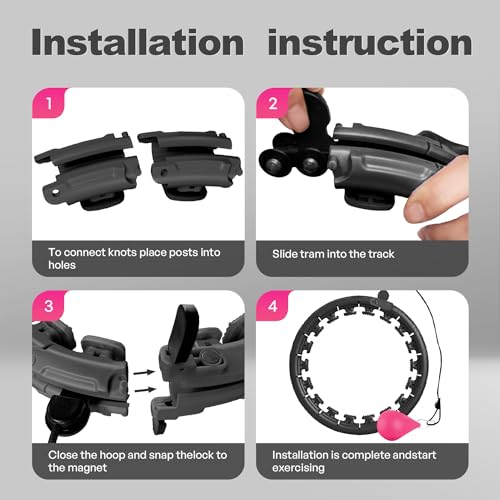 Installation instruction

1

To connect knots place posts into holes

2

Slide tram into the track

3

Close the hoop and snap thelock to the magnet

4

Installation is complete andstart exercising