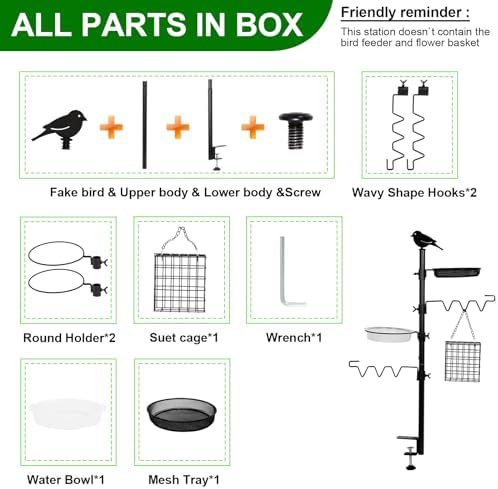 ALL PARTS IN BOX

Friendly reminder :
This station doesn`t contain the bird feeder and flower basket

Fake bird & Upper body & Lower body &Screw

Wavy Shape Hooks*2

Round Holder*2

Suet cage*1

Wrench*1

Water Bowl*1

Mesh Tray*1