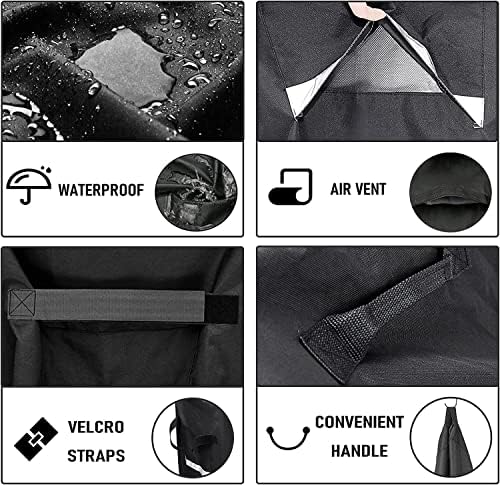 WATERPROOF

AIR VENT

VELCRO STRAPS

CONVENIENT HANDLE