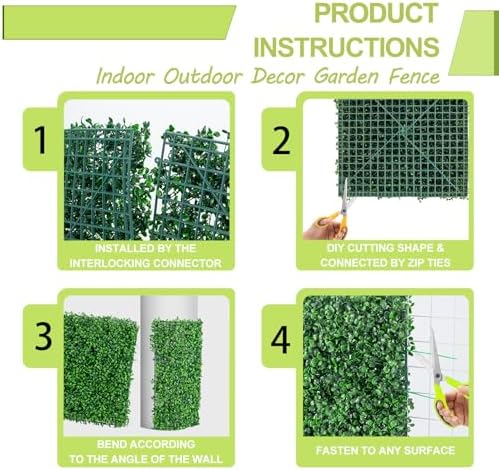 PRODUCT INSTRUCTIONS

Indoor Outdoor Decor Garden Fence

1

INSTALLED BY THE INTERLOCKING CONNECTOR

2

DIY CUTTING SHAPE & CONNECTED BY ZIP TIES

3

BEND ACCORDING TO THE ANGLE OF THE WALL

4

FASTEN TO ANY SURFACE