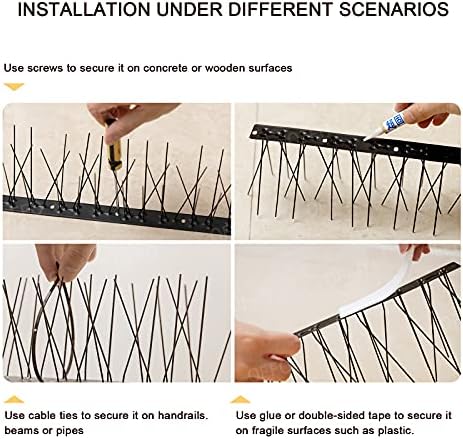 INSTALLATION UNDER DIFFERENT SCENARIOS

Use screws to secure it on concrete or wooden surfaces

Use cable ties to secure it on handrails. beams or pipes

Use glue or double-sided tape to secure it on fragile surfaces such as plastic.