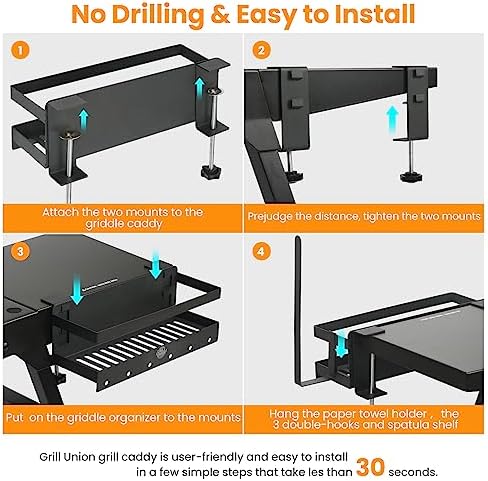 No Drilling & Easy to Install

1

Attach the two mounts to the griddle caddy

2

Prejudge the distance, tighten the two mounts

3

Put on the griddle organizer to the mounts

4

Hang the paper towel holder， the 3 double-hooks and spatula shelf

Grill Union grill caddy is user-friendly and easy to install in a few simple steps that take les than 30 seconds.