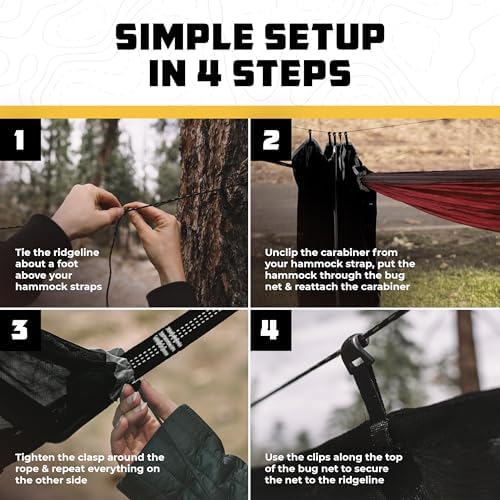 SIMPLE SETUP IN 4 STEPS

1

Tie the ridgeline about a foot above your hammock straps

2

Unclip the carabiner from your hammock strap, put the hammock through the bug net & reattach the carabiner

3

Tighten the clasp around the rope & repeat everything on the other side

4

Use the clips along the top of the bug net to secure the net to the ridgeline