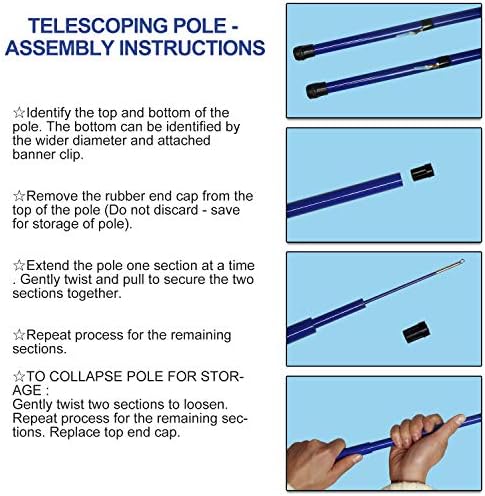 TELESCOPING POLE - ASSEMBLY INSTRUCTIONS

☆Identify the top and bottom of the pole. The bottom can be identified by the wider diameter and attached banner clip.

☆Remove the rubber end cap from the top of the pole (Do not discard - save for storage of pole).

☆Extend the pole one section at a time . Gently twist and pull to secure the two sections together.

☆Repeat process for the remaining sections.

☆TO COLLAPSE POLE FOR STORAGE :
Gently twist two sections to loosen. Repeat process for the remaining sections. Replace top end cap.