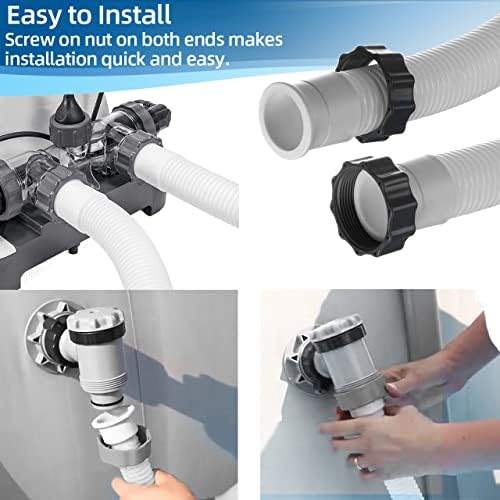 Easy to Install
Screw on nut on both ends makes installation quick and easy.