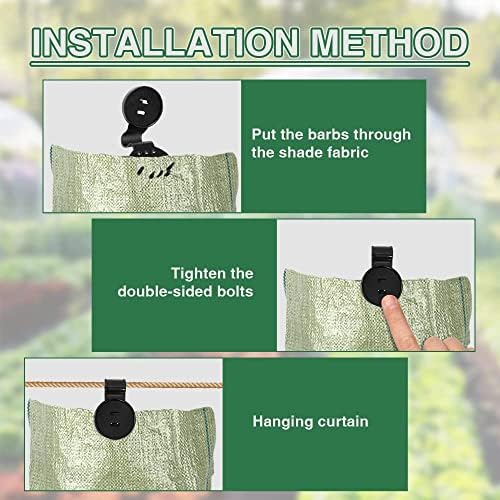 INSTALLATION METHOD

Put the barbs through the shade fabric

Tighten the double-sided bolts

Hanging curtain