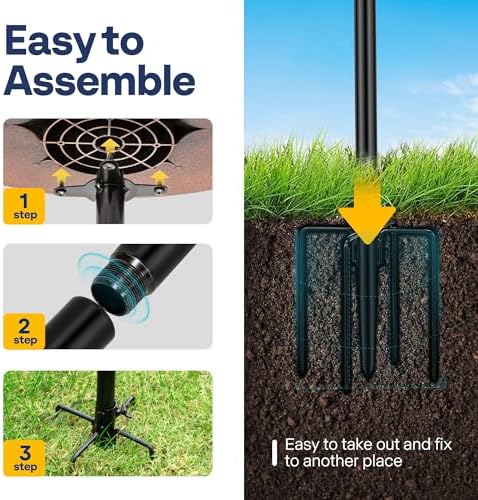 Easy to Assemble

1
step

2
step

3
step

Easy to take out and fix to another place