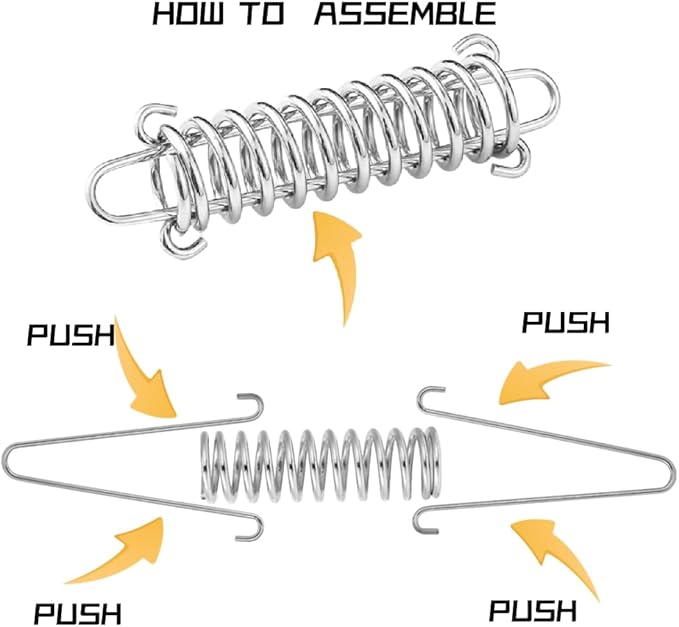 HOW TO ASSEMBLE

PUSH

PUSH

PUSH

PUSH