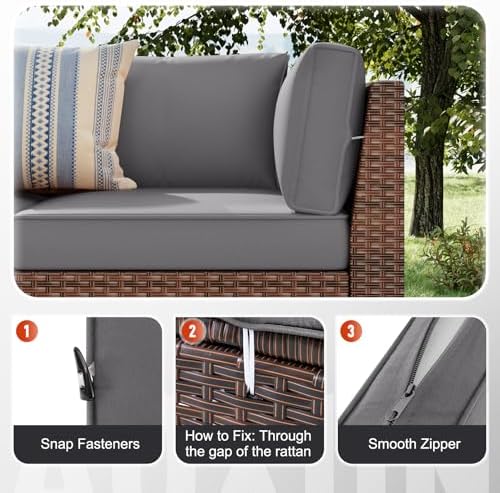 1
Snap Fasteners

2
How to Fix: Through the gap of the rattan

3
Smooth Zipper