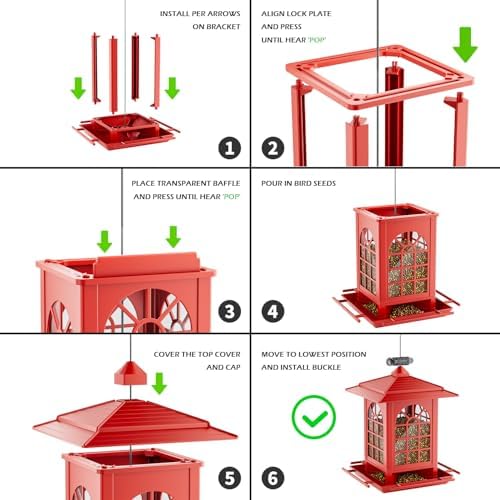 INSTALL PER ARROWS ON BRACKET

1

ALIGN LOCK PLATE AND PRESS UNTIL HEAR 'POP'

2

PLACE TRANSPARENT BAFFLE AND PRESS UNTIL HEAR 'POP'

3

POUR IN BIRD SEEDS

4

COVER THE TOP COVER AND CAP

5

MOVE TO LOWEST POSITION AND INSTALL BUCKLE

6