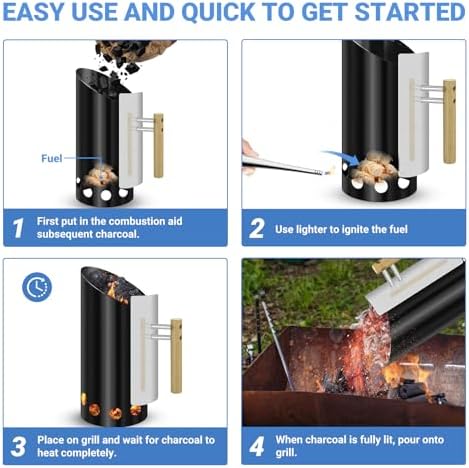 EASY USE AND QUICK TO GET STARTED

Fuel

1 First put in the combustion aid subsequent charcoal.

2 Use lighter to ignite the fuel

3 Place on grill and wait for charcoal to heat completely.

4 When charcoal is fully lit, pour onto grill.