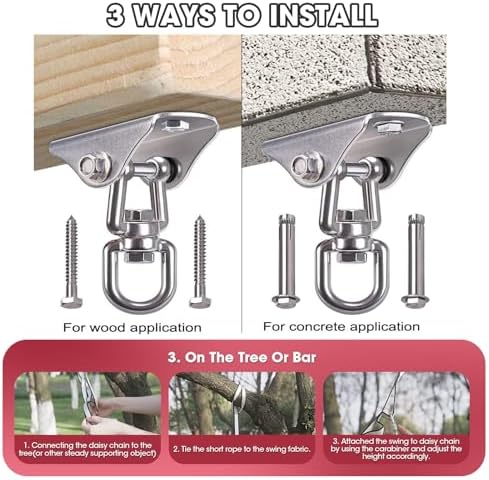 3 WAYS TO INSTALL

For wood application

For concrete application

3. On The Tree Or Bar

1. Connecting the daisy chain to the tree(or other steady supporting object)

2. Tie the short rope to the swing fabric.

3. Attached the swing to daisy chain by using the carabiner and adjust the height accordingly.