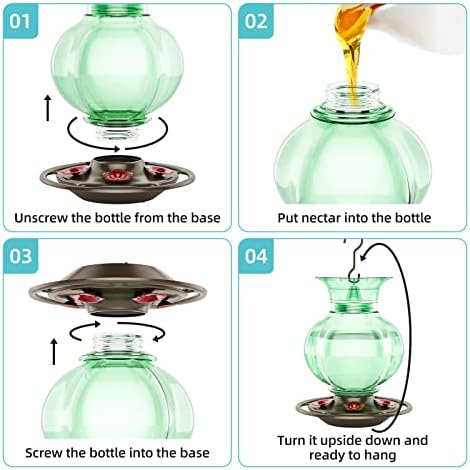 01

Unscrew the bottle from the base

02

Put nectar into the bottle

03

Screw the bottle into the base

04

Turn it upside down and ready to hang