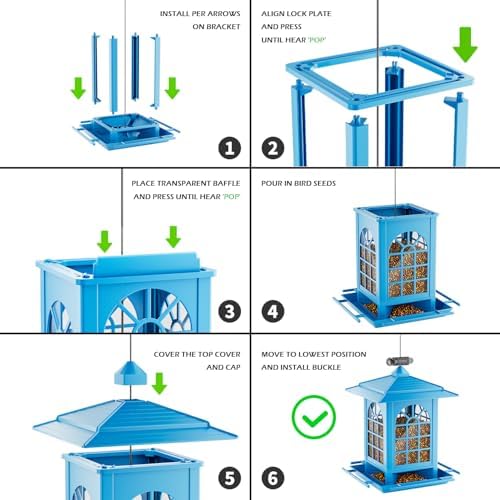 INSTALL PER ARROWS ON BRACKET

1

ALIGN LOCK PLATE AND PRESS UNTIL HEAR 'POP'

2

PLACE TRANSPARENT BAFFLE AND PRESS UNTIL HEAR 'POP'

3

POUR IN BIRD SEEDS

4

COVER THE TOP COVER AND CAP

5

MOVE TO LOWEST POSITION AND INSTALL BUCKLE

6