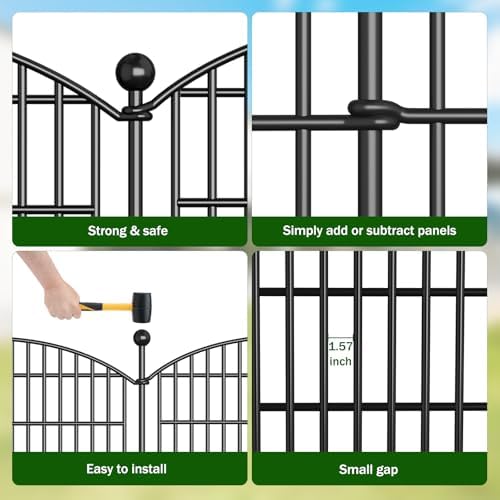 Strong & safe

Simply add or subtract panels

Easy to install

1.57 inch

Small gap