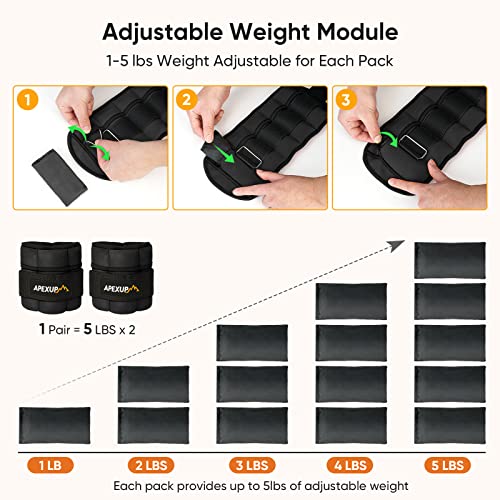 Adjustable Weight Module

1-5 lbs Weight Adjustable for Each Pack

1

2

3

APEXUP

APEXUP

1 Pair = 5 LBS x 2

1 LB

2 LBS

3 LBS

4 LBS

5 LBS

Each pack provides up to 5lbs of adjustable weight