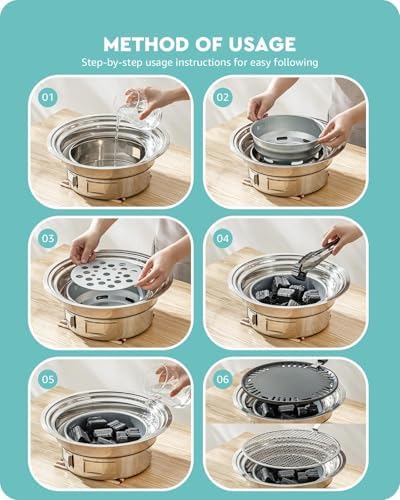 METHOD OF USAGE
Step-by-step usage instructions for easy following

01

02

03

04

05

06