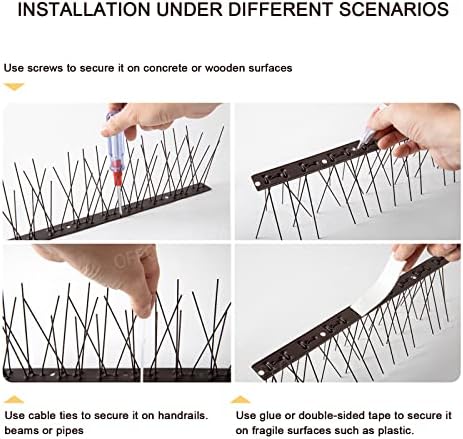 INSTALLATION UNDER DIFFERENT SCENARIOS

Use screws to secure it on concrete or wooden surfaces

Use cable ties to secure it on handrails. beams or pipes

Use glue or double-sided tape to secure it on fragile surfaces such as plastic.