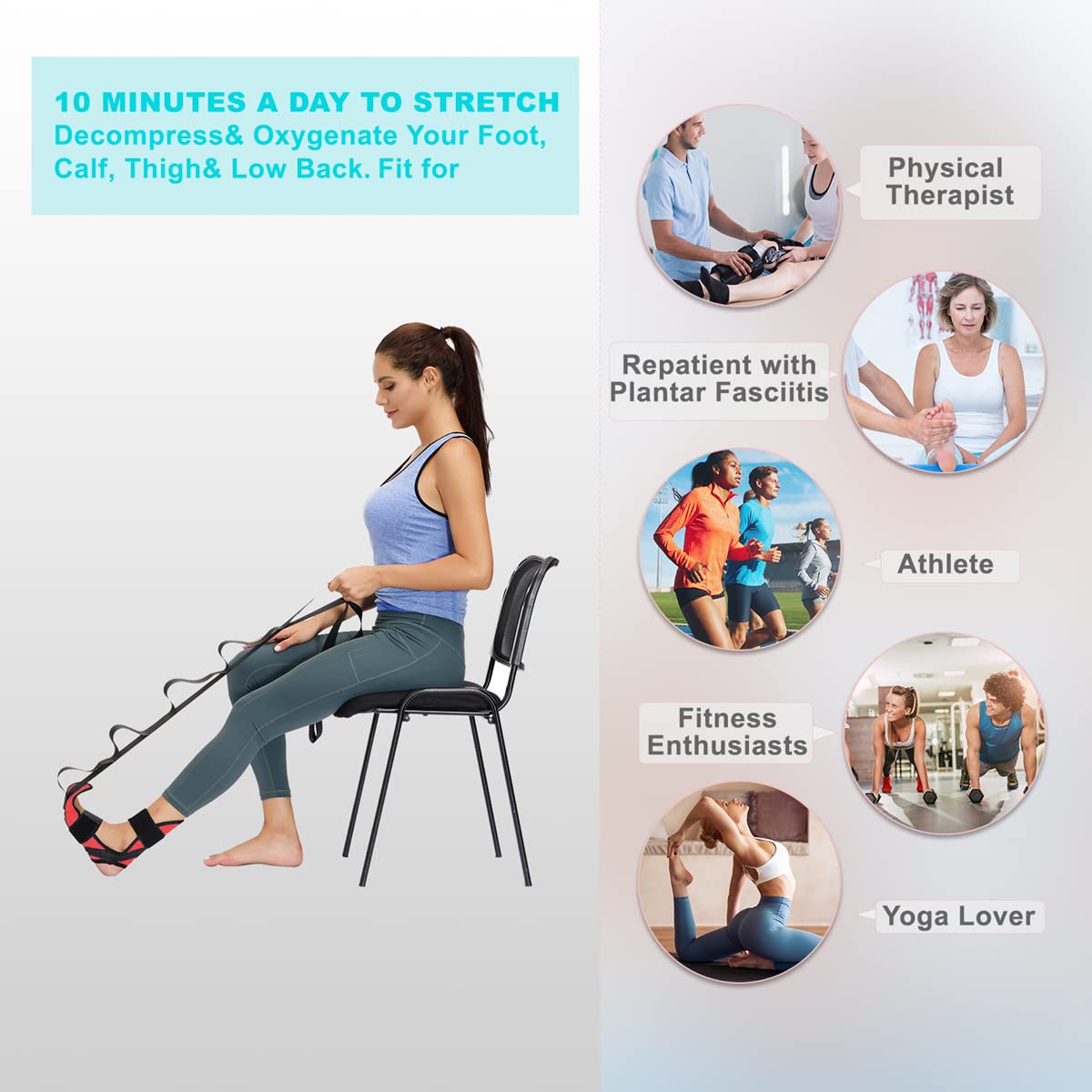 10 MINUTES A DAY TO STRETCH
Decompress& Oxygenate Your Foot, Calf, Thigh& Low Back. Fit for

Physical Therapist

Repatient with Plantar Fasciitis

Athlete

Fitness Enthusiasts

Yoga Lover