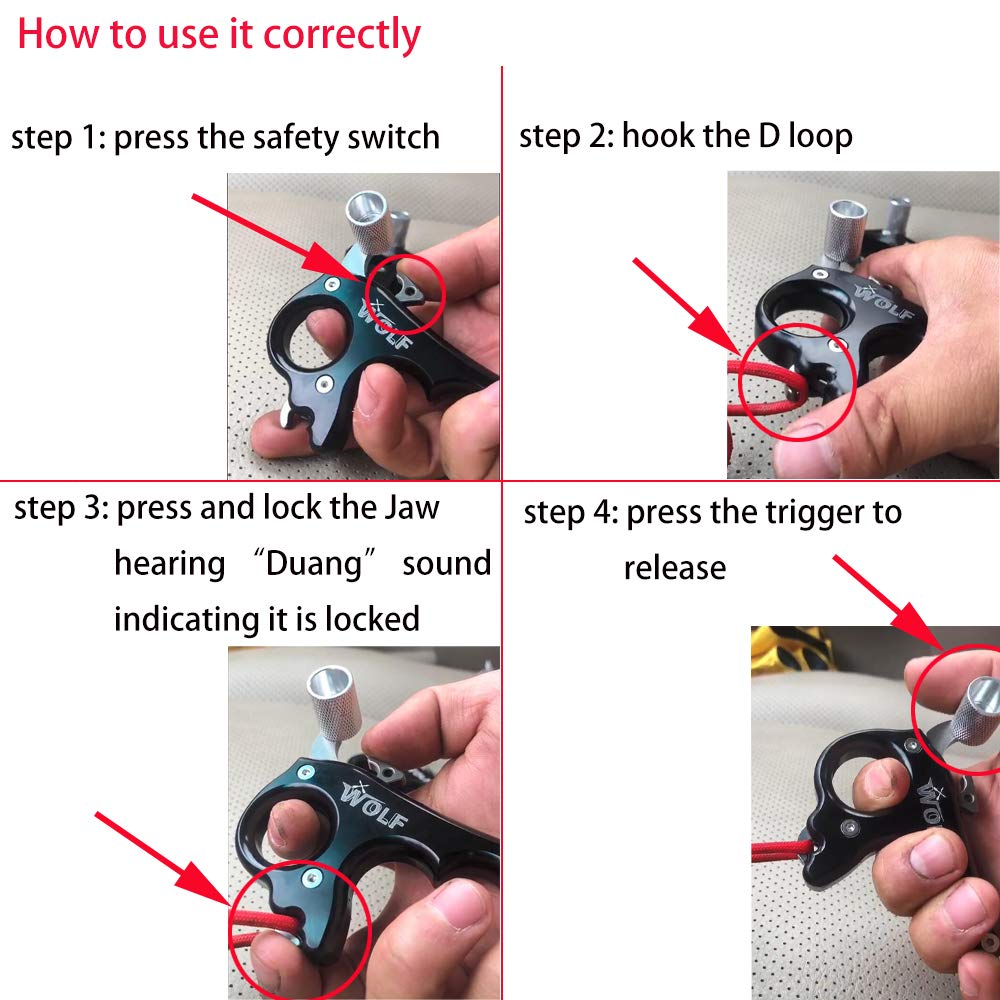 How to use it correctly

step 1: press the safety switch

WOLF

step 2: hook the D loop

WOLF

step 3: press and lock the Jaw hearing “Duang” sound indicating it is locked

WOLF

step 4: press the trigger to release

WOLF