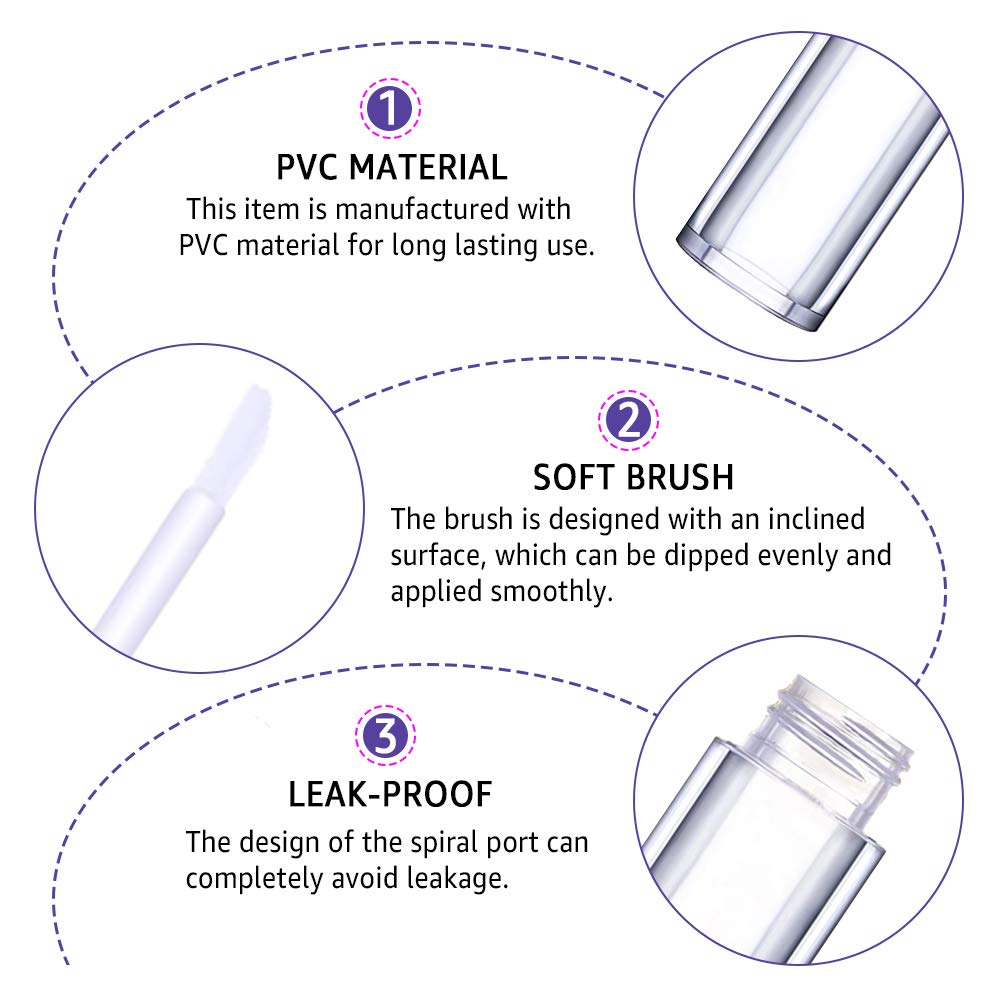 1
PVC MATERIAL
This item is manufactured with PVC material for long lasting use.

2
SOFT BRUSH
The brush is designed with an inclined surface, which can be dipped evenly and applied smoothly.

3
LEAK-PROOF
The design of the spiral port can completely avoid leakage.