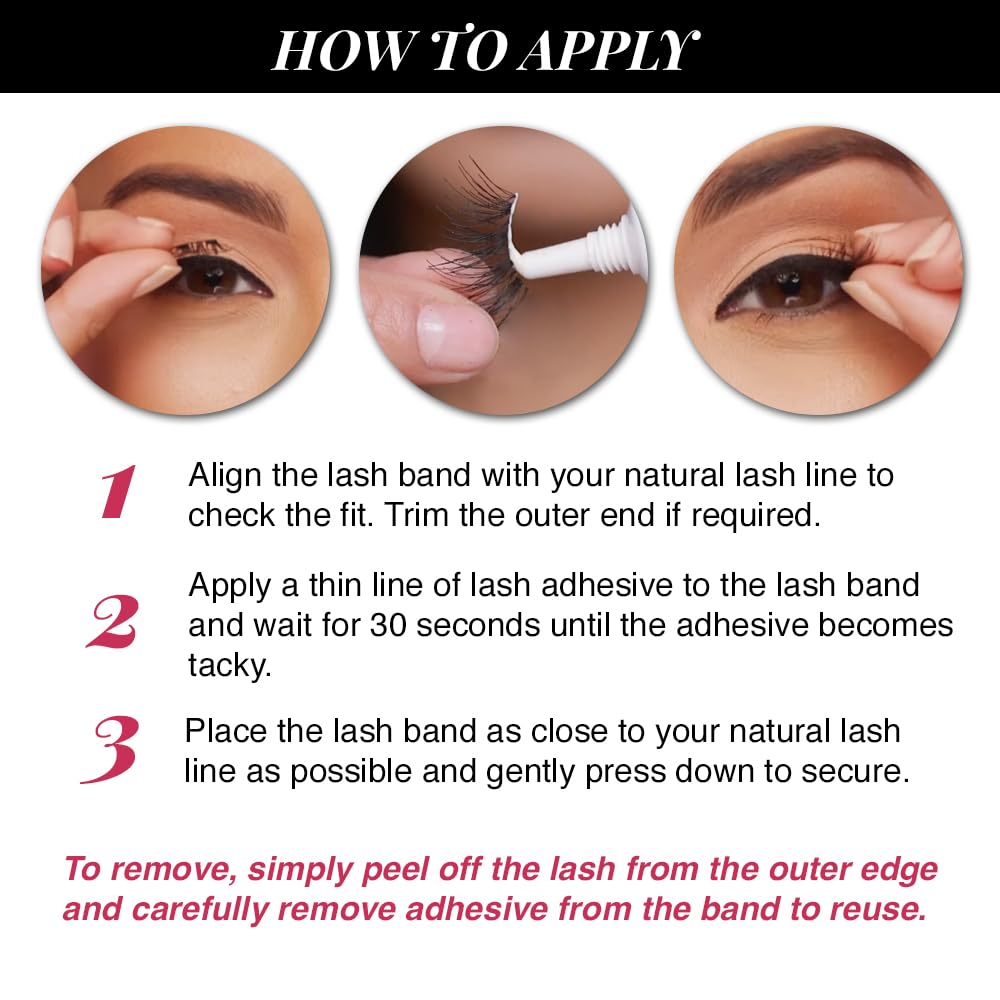 HOW TO APPLY

1 Align the lash band with your natural lash line to check the fit. Trim the outer end if required.

2 Apply a thin line of lash adhesive to the lash band and wait for 30 seconds until the adhesive becomes tacky.

3 Place the lash band as close to your natural lash line as possible and gently press down to secure.

To remove, simply peel off the lash from the outer edge and carefully remove adhesive from the band to reuse.