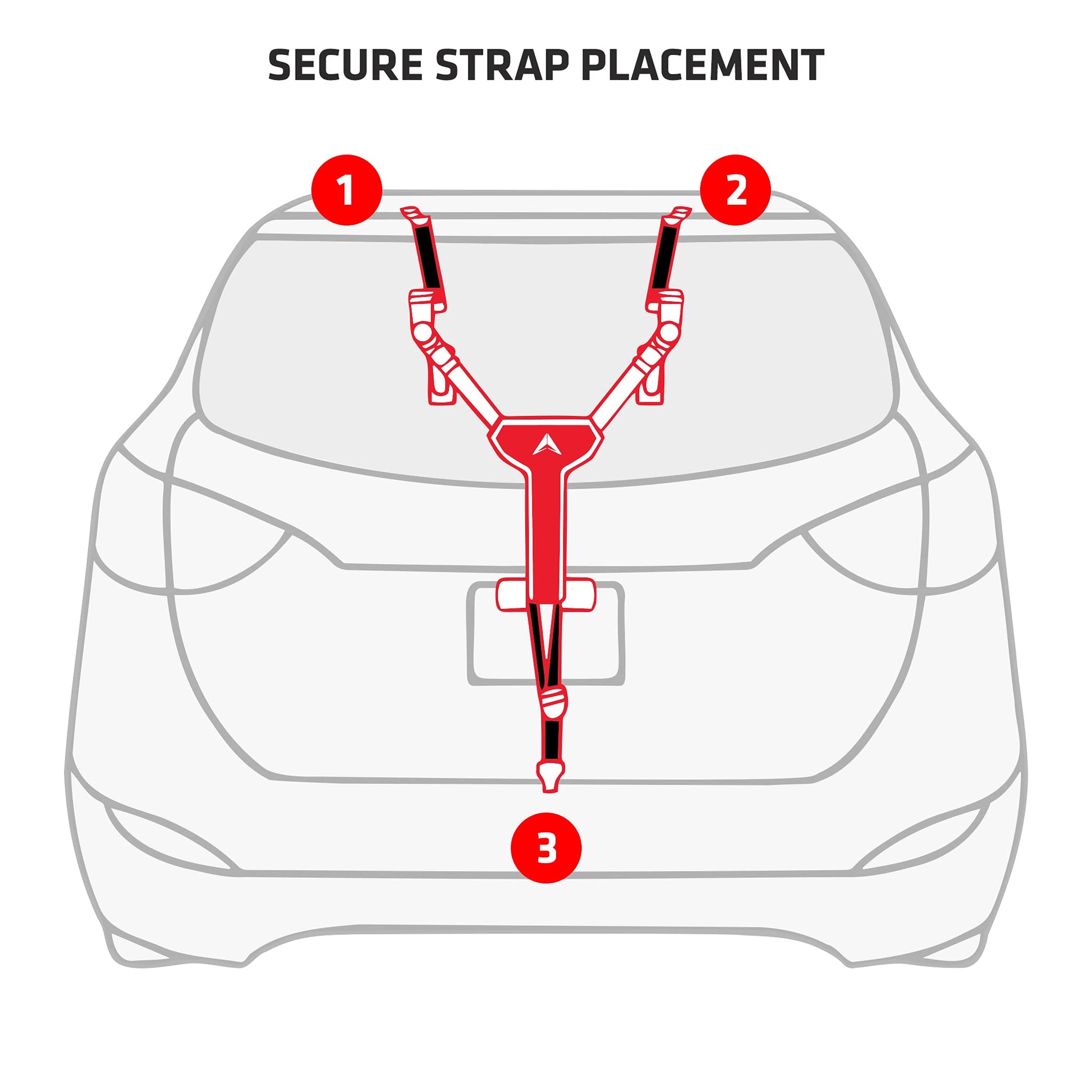 SECURE STRAP PLACEMENT

1

2

3