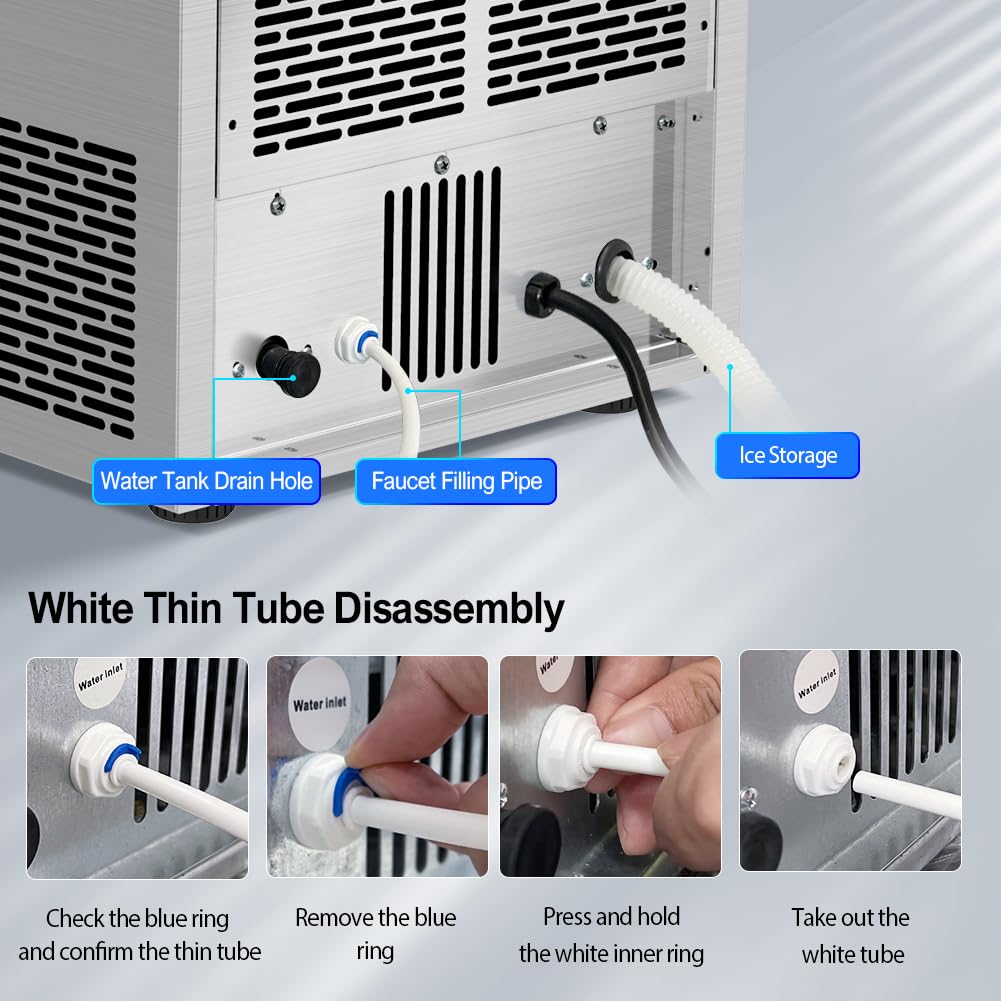 Water Tank Drain Hole

Faucet Filling Pipe

Ice Storage

White Thin Tube Disassembly

Water inlet

Water inlet

Water inlet

Water inlet

Check the blue ring and confirm the thin tube

Remove the blue ring

Press and hold the white inner ring

Take out the white tube