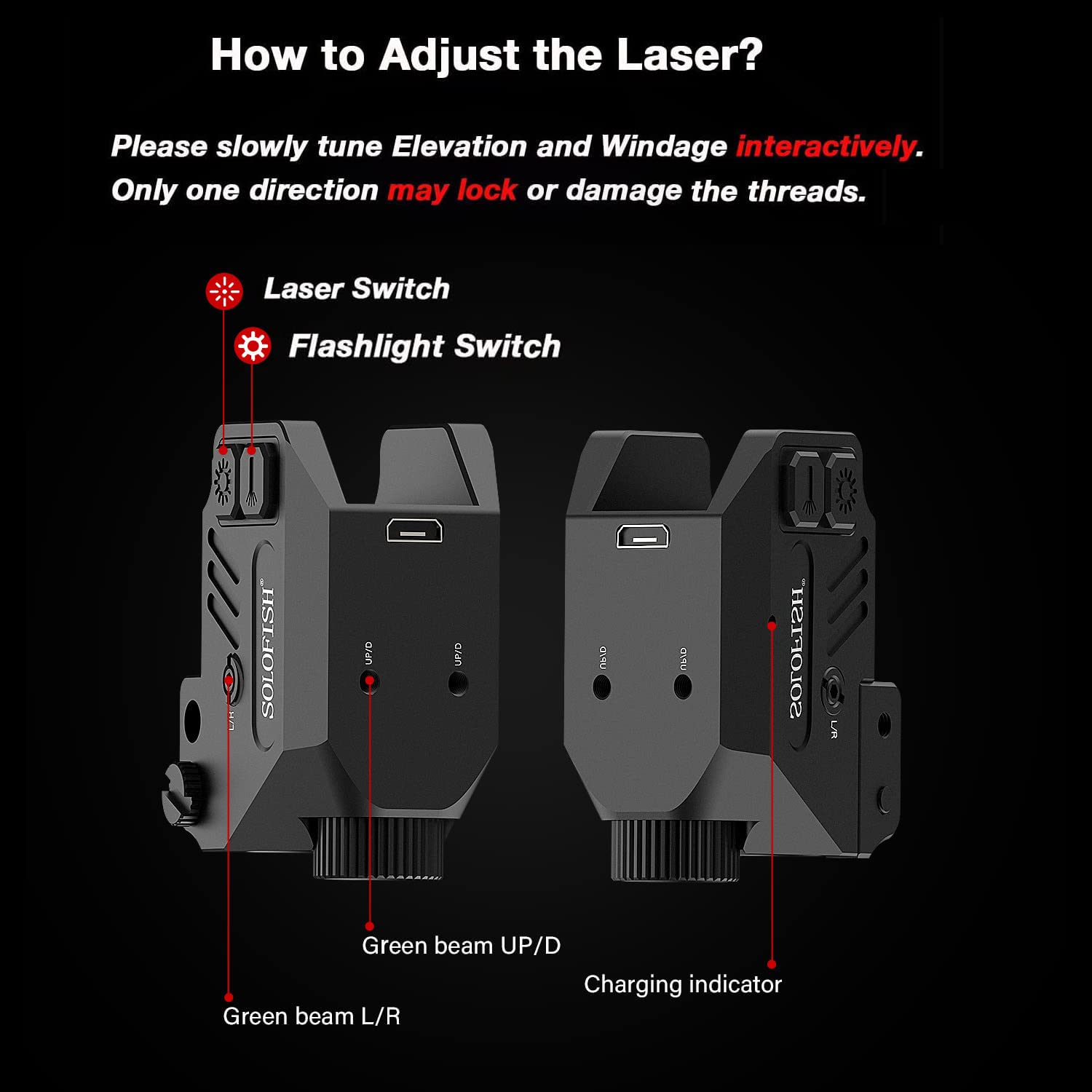 How to Adjust the Laser?

Please slowly tune Elevation and Windage interactively. Only one direction may lock or damage the threads.

Laser Switch

Flashlight Switch

SOLOFISH®

L/R

UP/D

UP/D

UP/D

UP/D

SOLOFISH®

L/R

Green beam UP/D

Charging indicator

Green beam L/R