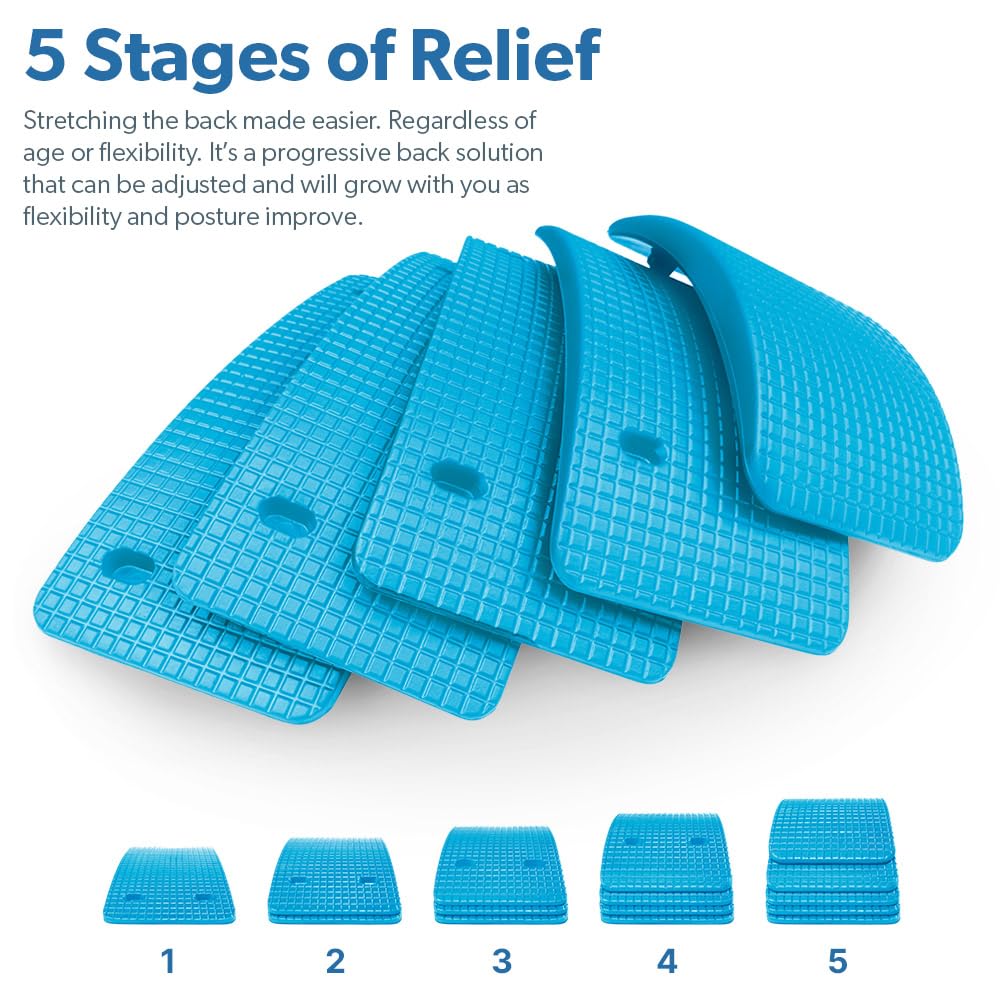 5 Stages of Relief

Stretching the back made easier. Regardless of age or flexibility. It's a progressive back solution that can be adjusted and will grow with you as flexibility and posture improve.

1 2 3 4 5