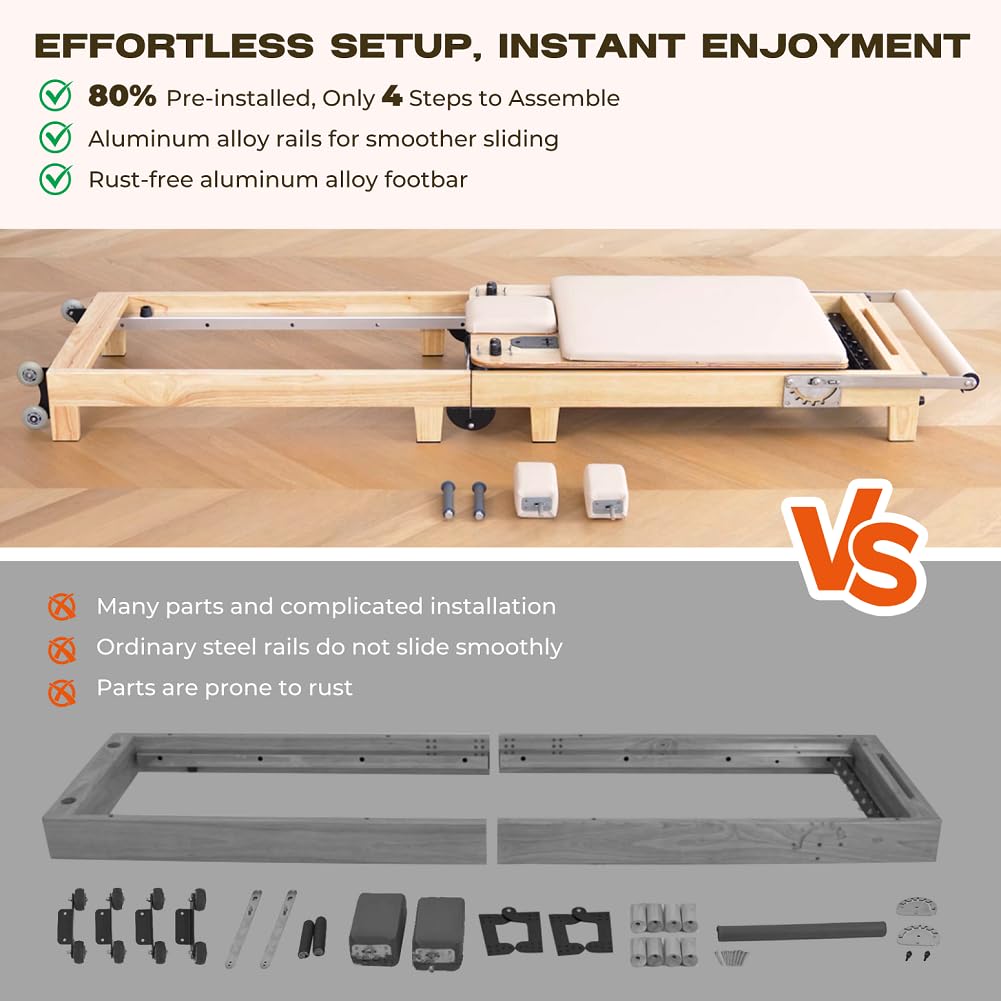 EFFORTLESS SETUP, INSTANT ENJOYMENT

80% Pre-installed, Only 4 Steps to Assemble

Aluminum alloy rails for smoother sliding

Rust-free aluminum alloy footbar

VS

Many parts and complicated installation

Ordinary steel rails do not slide smoothly

Parts are prone to rust