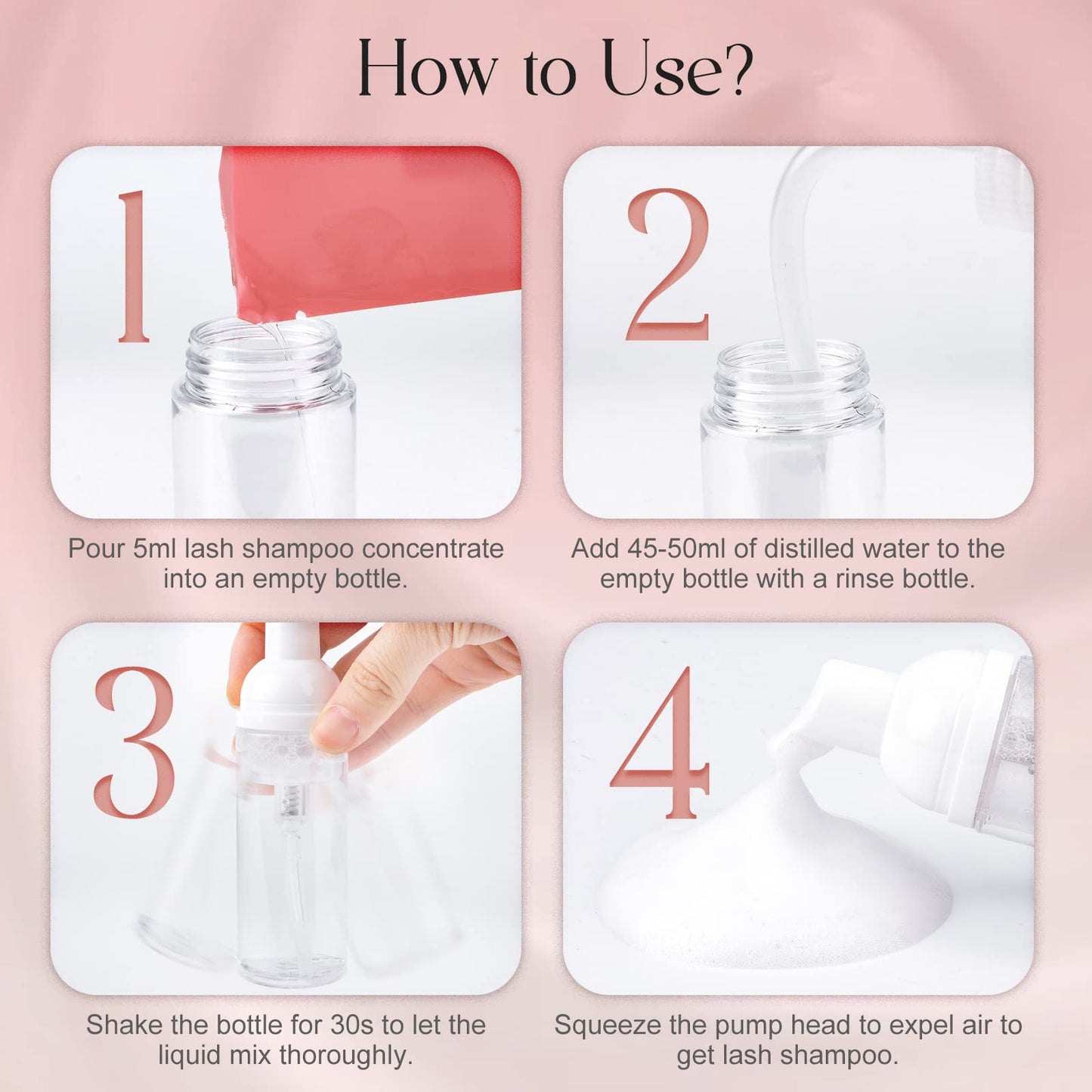 How to Use?

1

Pour 5ml lash shampoo concentrate into an empty bottle.

2

Add 45-50ml of distilled water to the empty bottle with a rinse bottle.

3

Shake the bottle for 30s to let the liquid mix thoroughly.

4

Squeeze the pump head to expel air to get lash shampoo.