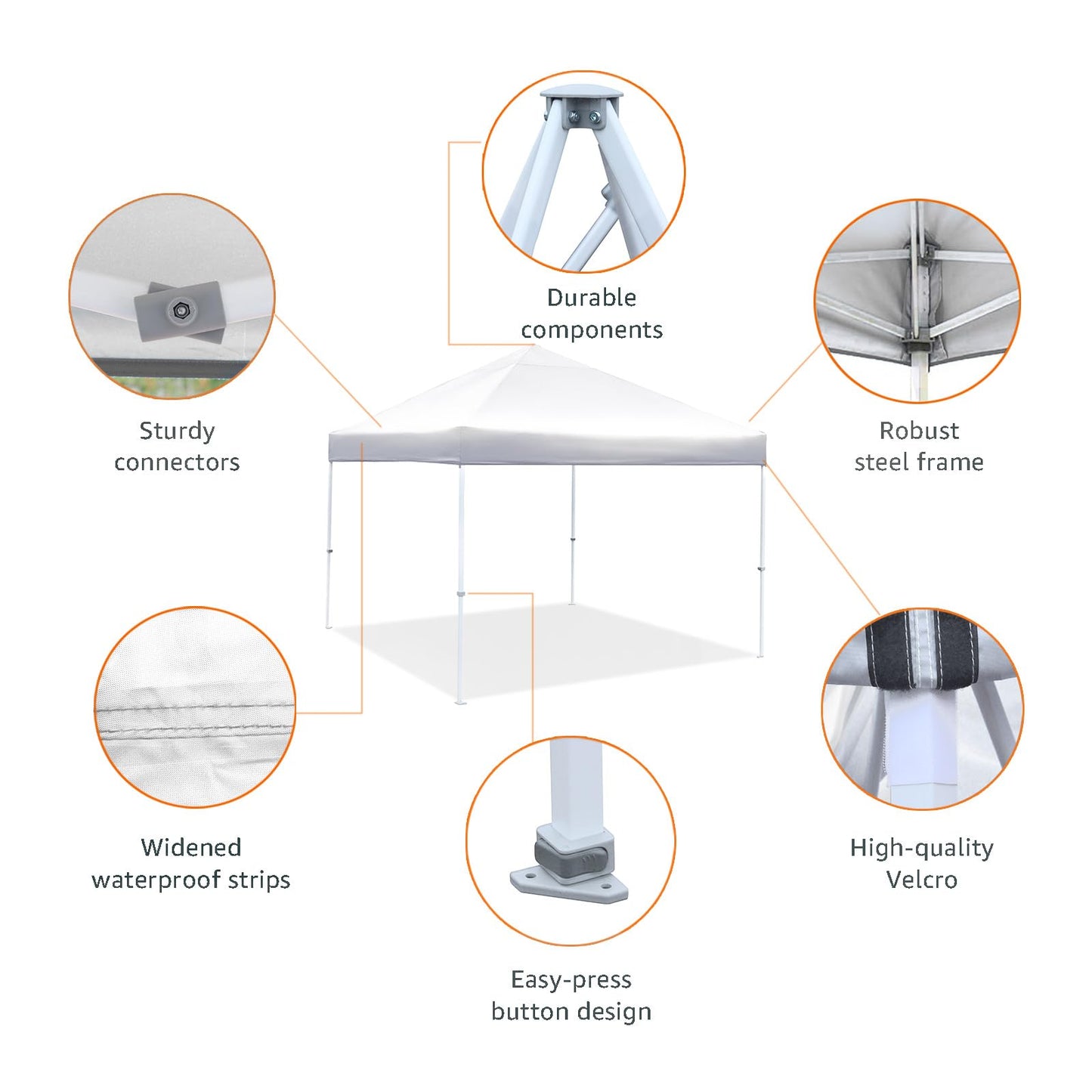 Durable components

Sturdy connectors

Robust steel frame

Widened waterproof strips

High-quality Velcro

Easy-press button design