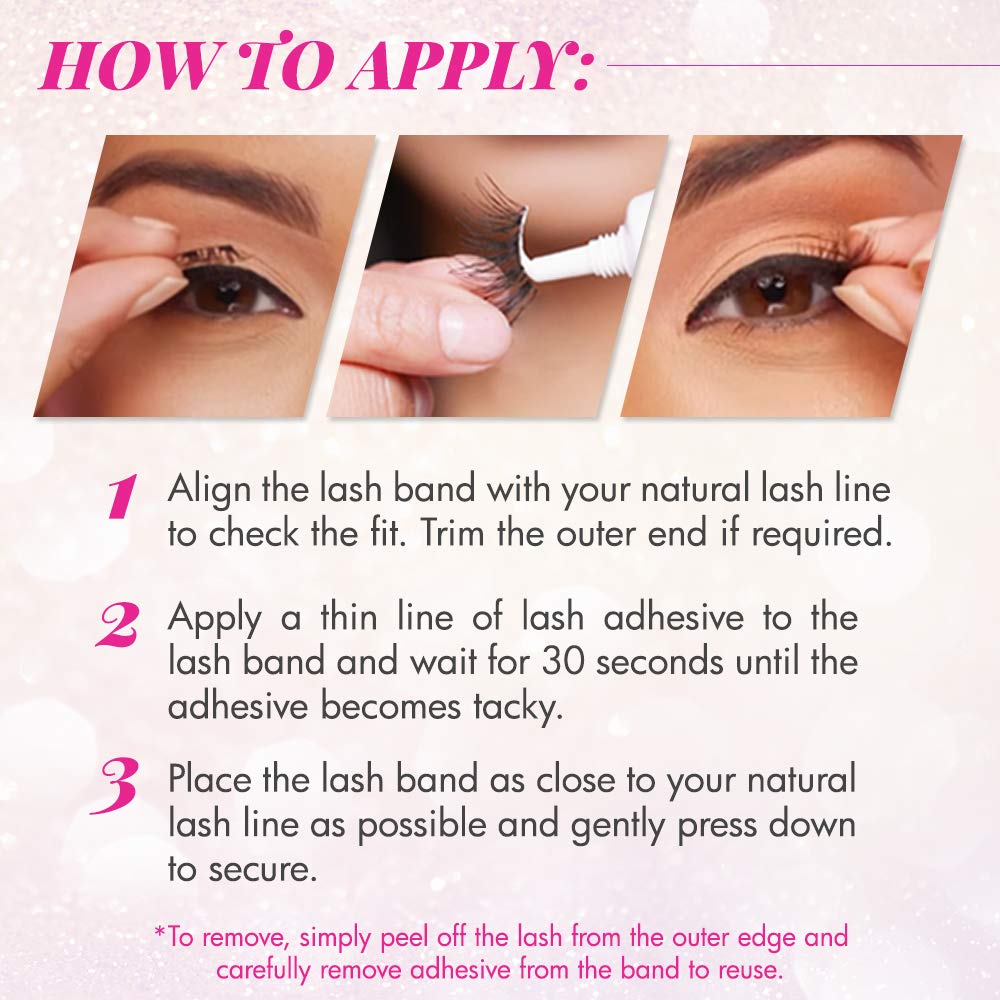 HOW TO APPLY:

1 Align the lash band with your natural lash line to check the fit. Trim the outer end if required.

2 Apply a thin line of lash adhesive to the lash band and wait for 30 seconds until the adhesive becomes tacky.

3 Place the lash band as close to your natural lash line as possible and gently press down to secure.

*To remove, simply peel off the lash from the outer edge and carefully remove adhesive from the band to reuse.