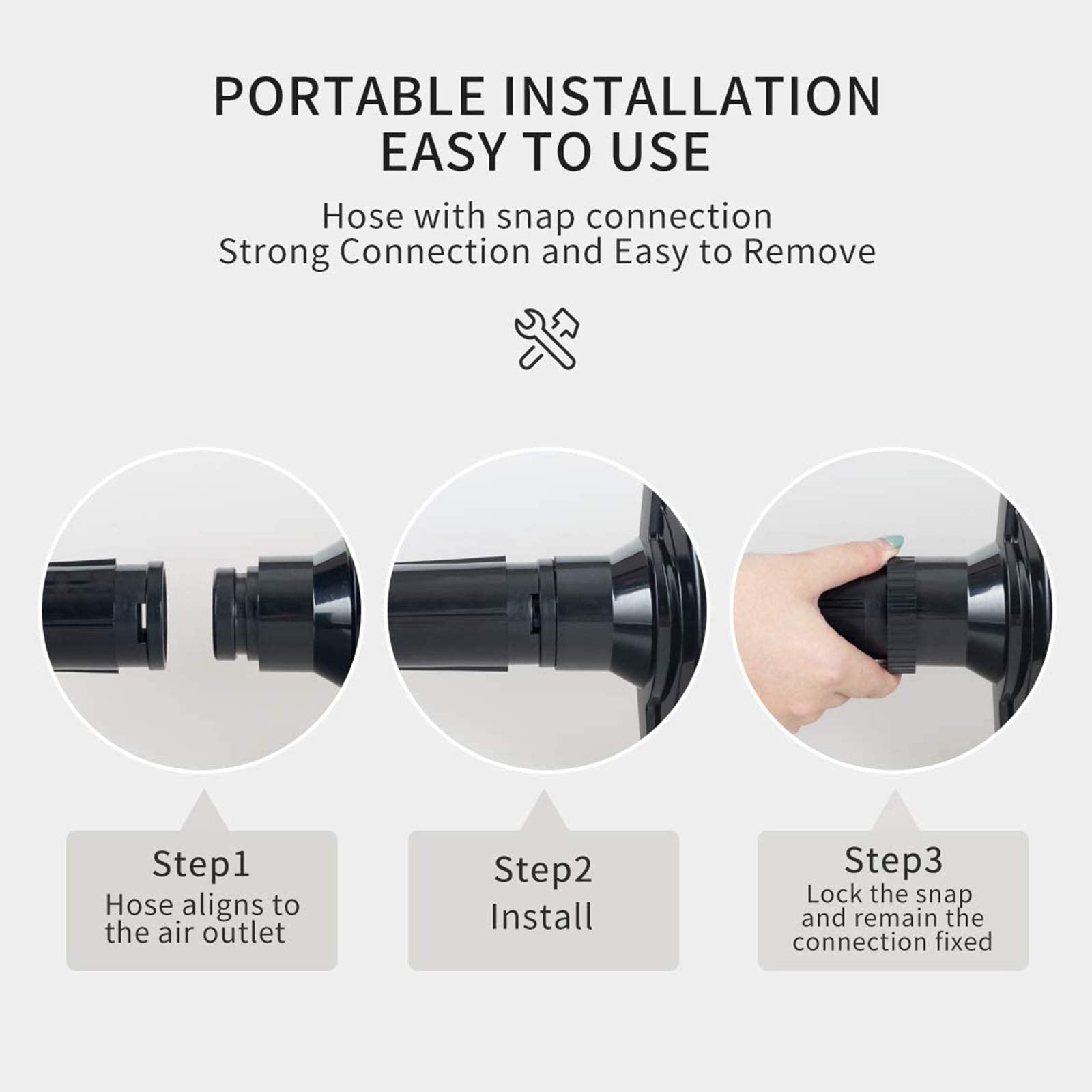 PORTABLE INSTALLATION
EASY TO USE

Hose with snap connection
Strong Connection and Easy to Remove

Step1
Hose aligns to the air outlet

Step2
Install

Step3
Lock the snap and remain the connection fixed