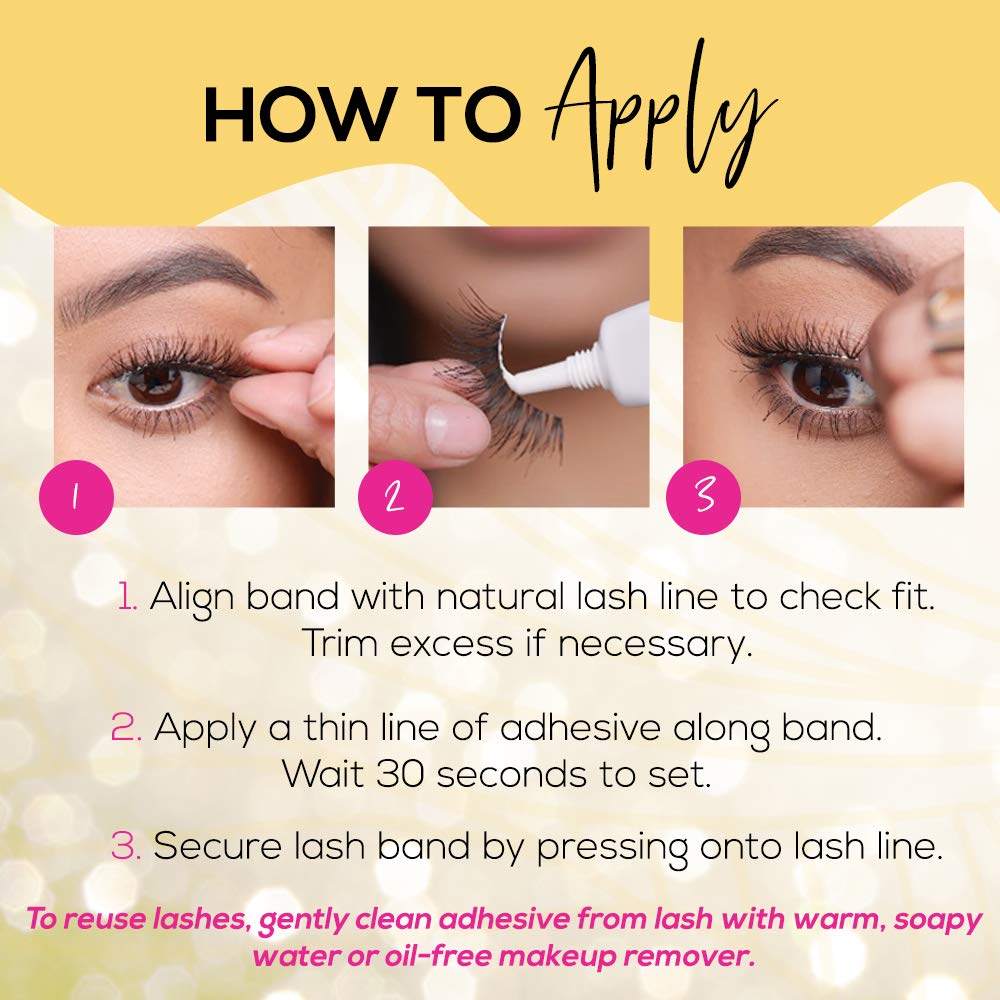 HOW TO Apply

1

2

3

1. Align band with natural lash line to check fit. Trim excess if necessary.

2. Apply a thin line of adhesive along band. Wait 30 seconds to set.

3. Secure lash band by pressing onto lash line.

To reuse lashes, gently clean adhesive from lash with warm, soapy water or oil-free makeup remover.