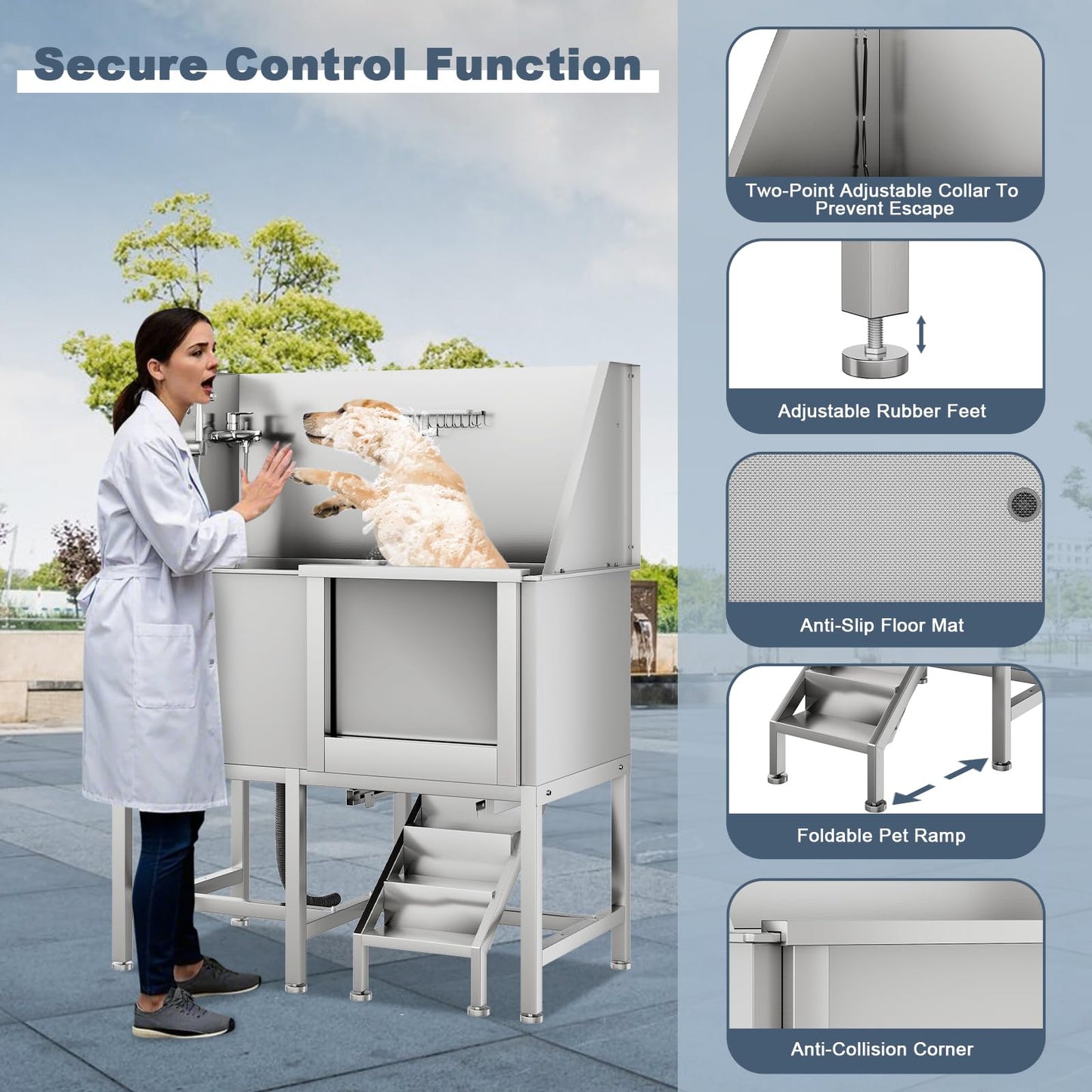 Secure Control Function

Two-Point Adjustable Collar To Prevent Escape

Adjustable Rubber Feet

Anti-Slip Floor Mat

Foldable Pet Ramp

Anti-Collision Corner