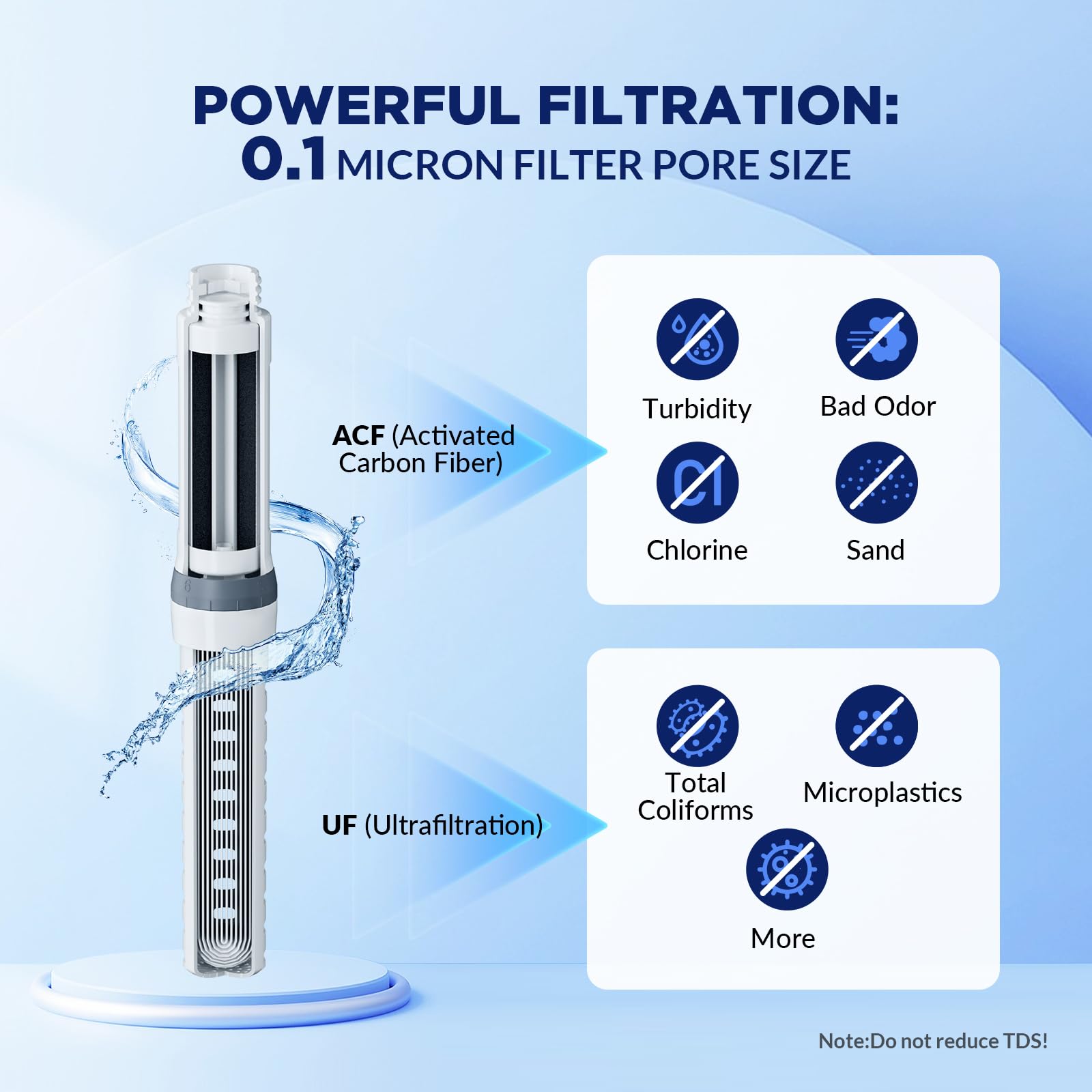 POWERFUL FILTRATION:
0.1 MICRON FILTER PORE SIZE

ACF (Activated Carbon Fiber)

Turbidity

Bad Odor

Cl

Chlorine

Sand

UF (Ultrafiltration)

Total Coliforms

Microplastics

More

Note:Do not reduce TDS!