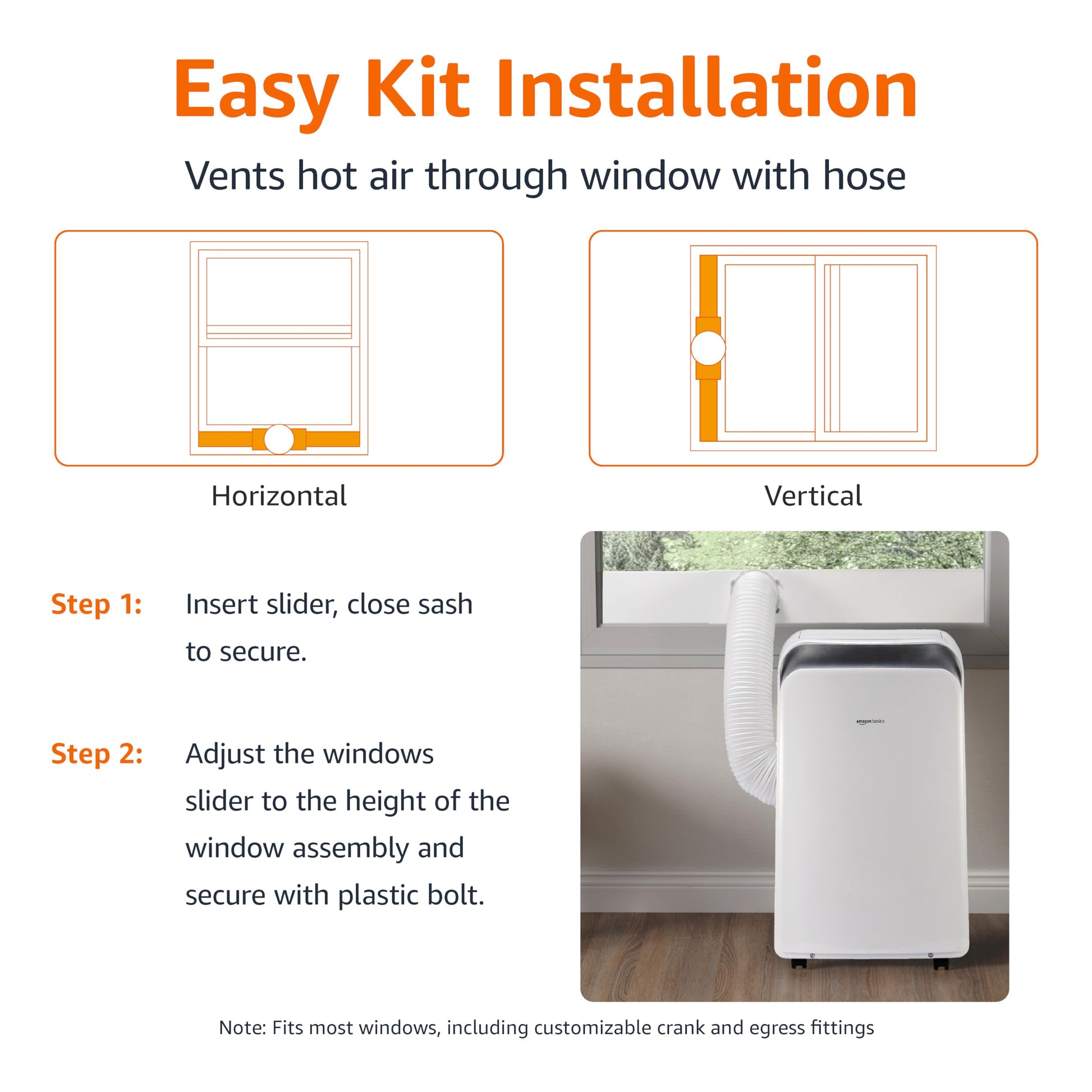 Easy Kit Installation

Vents hot air through window with hose

Horizontal

Vertical

Step 1: Insert slider, close sash to secure.

Step 2: Adjust the windows slider to the height of the window assembly and secure with plastic bolt.

amazon basics

Note: Fits most windows, including customizable crank and egress fittings