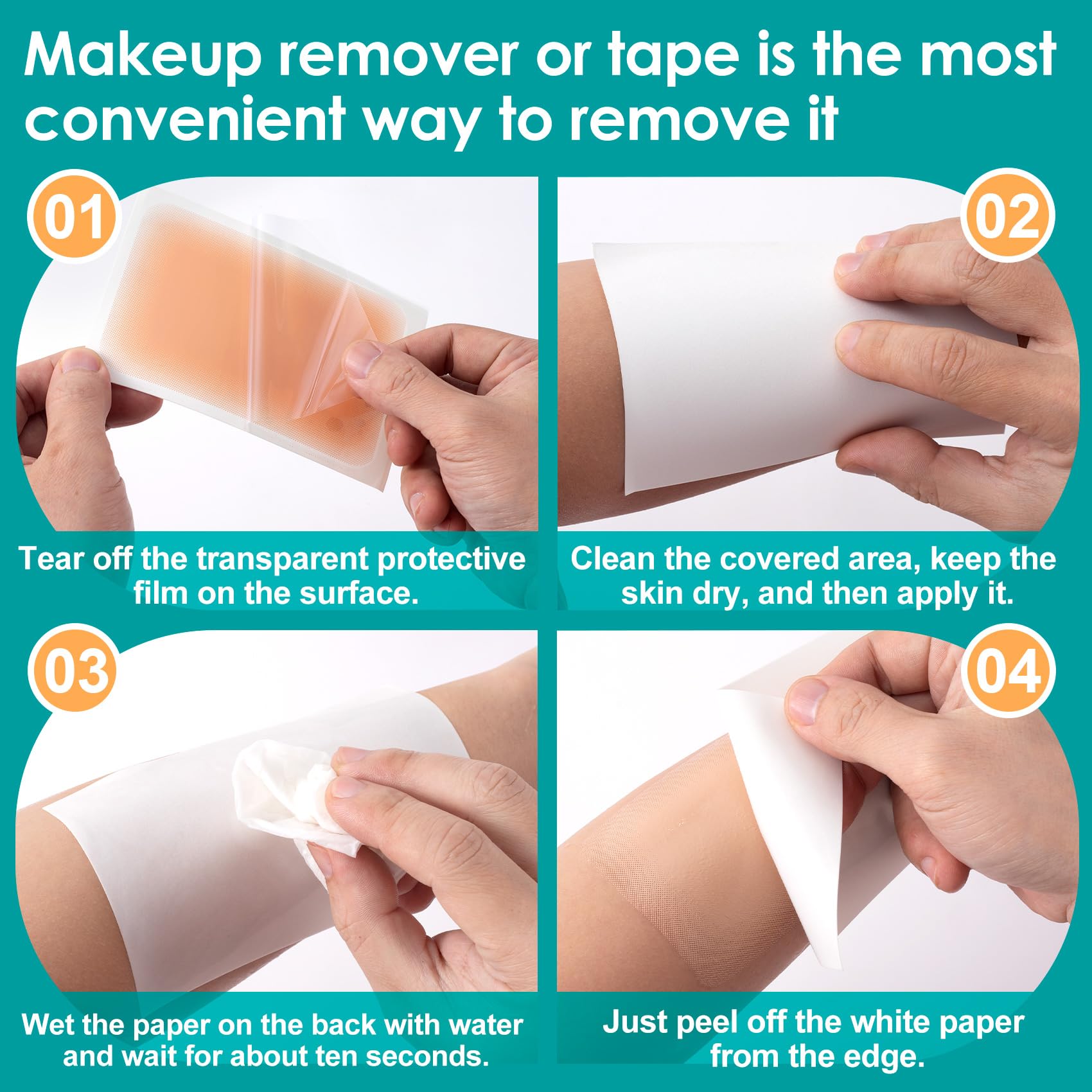 Makeup remover or tape is the most convenient way to remove it

01

Tear off the transparent protective film on the surface.

02

Clean the covered area, keep the skin dry, and then apply it.

03

Wet the paper on the back with water and wait for about ten seconds.

04

Just peel off the white paper from the edge.