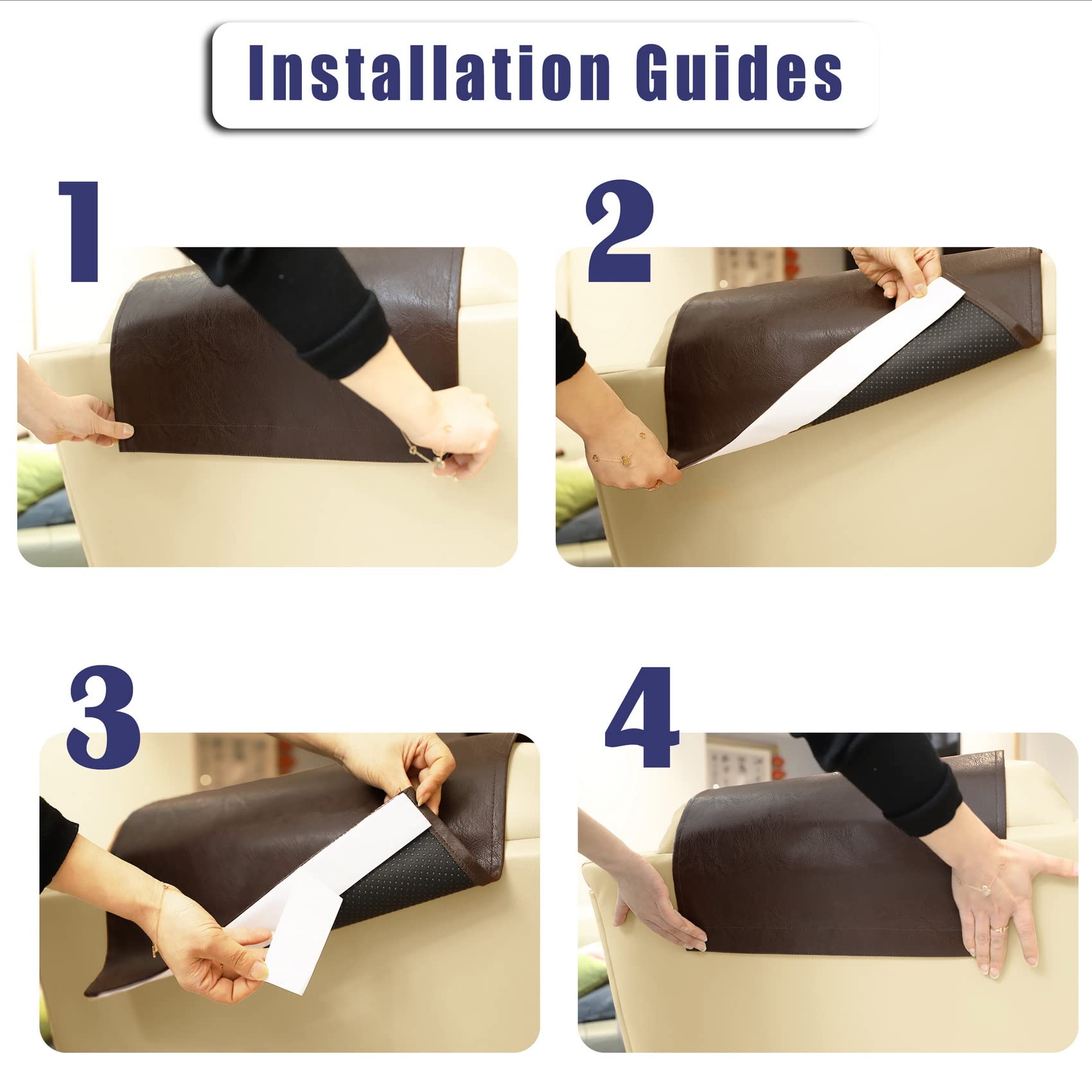 Installation Guides

1

2

3

4