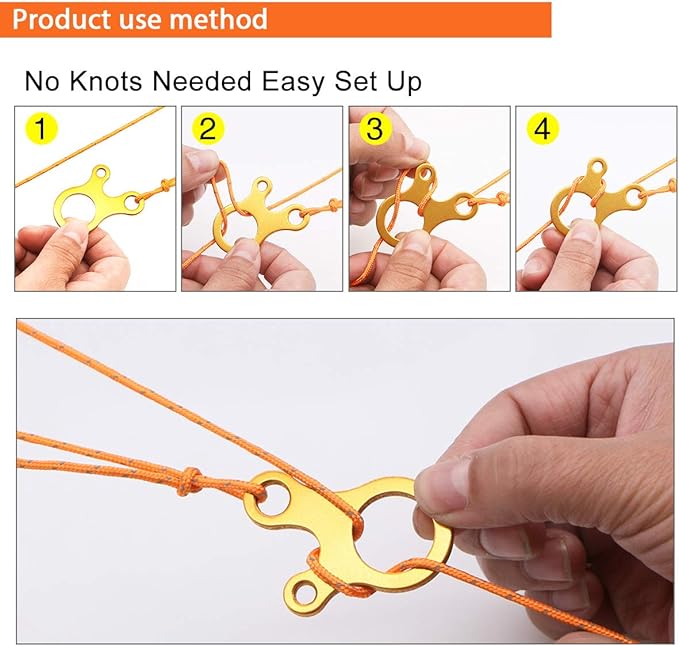 Product use method

No Knots Needed Easy Set Up

1

2

3

4