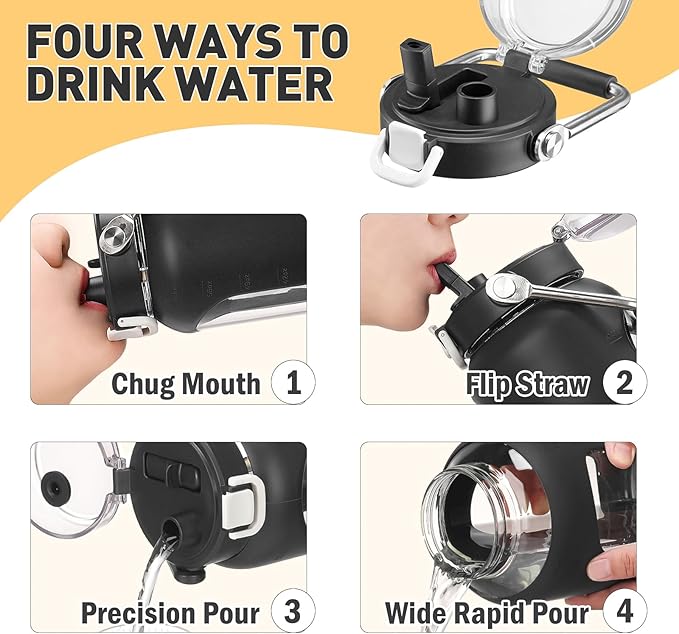 FOUR WAYS TO DRINK WATER

Chug Mouth 1

Flip Straw 2

Precision Pour 3

Wide Rapid Pour 4