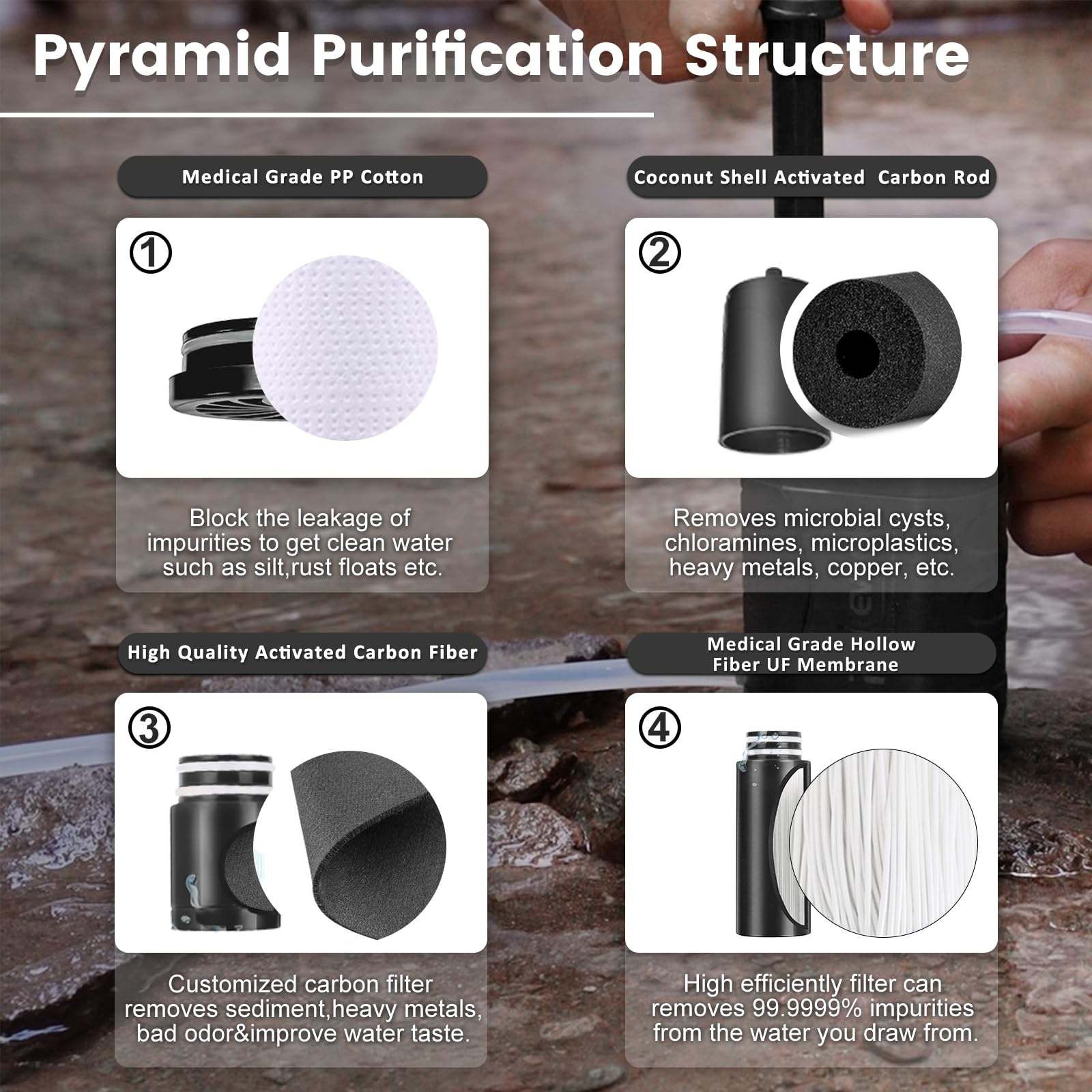 Pyramid Purification Structure

Medical Grade PP Cotton

①

Block the leakage of impurities to get clean water such as silt,rust floats etc.

Coconut Shell Activated Carbon Rod

②

Removes microbial cysts, chloramines, microplastics, heavy metals, copper, etc.

High Quality Activated Carbon Fiber

③

Customized carbon filter removes sediment,heavy metals, bad odor&improve water taste.

Medical Grade Hollow Fiber UF Membrane

④

High efficiently filter can removes 99.9999% impurities from the water you draw from.