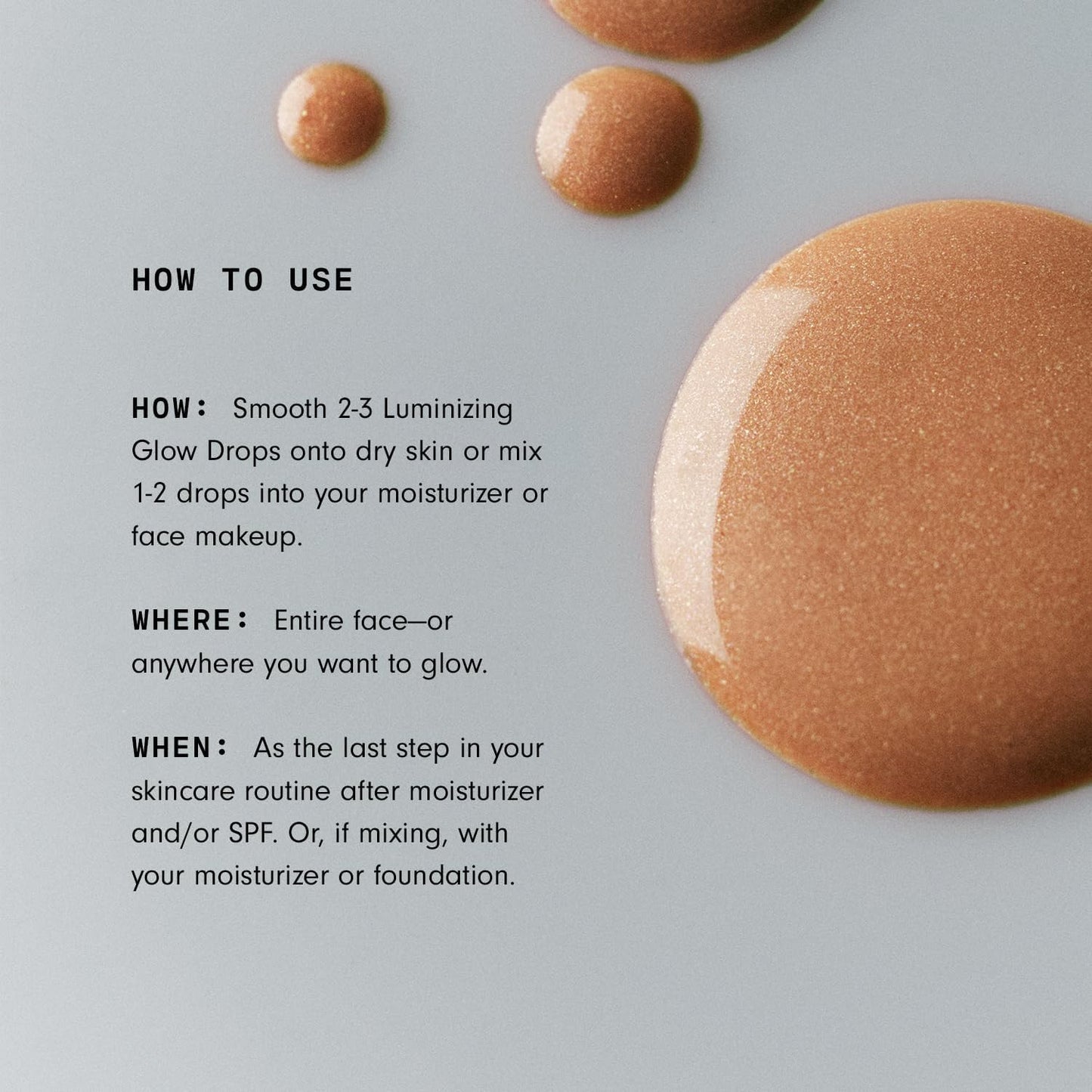 HOW TO USE

HOW: Smooth 2-3 Luminizing Glow Drops onto dry skin or mix 1-2 drops into your moisturizer or face makeup.

WHERE: Entire face—or anywhere you want to glow.

WHEN: As the last step in your skincare routine after moisturizer and/or SPF. Or, if mixing, with your moisturizer or foundation.